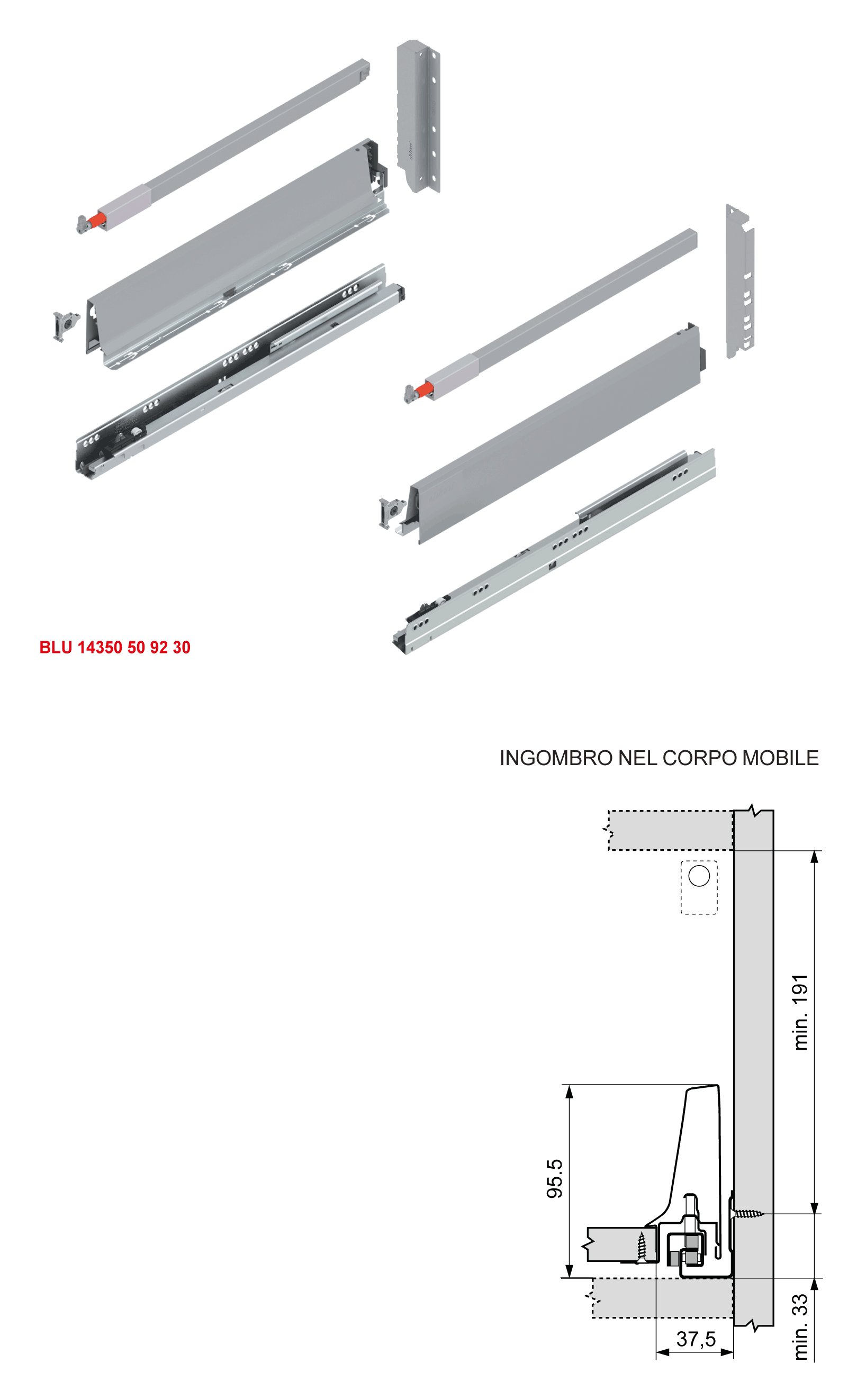 BLU 14350 50 92 30

INGOMBRO NEL CORPO MOBILE

min. 191

95.5

37,5

min. 33